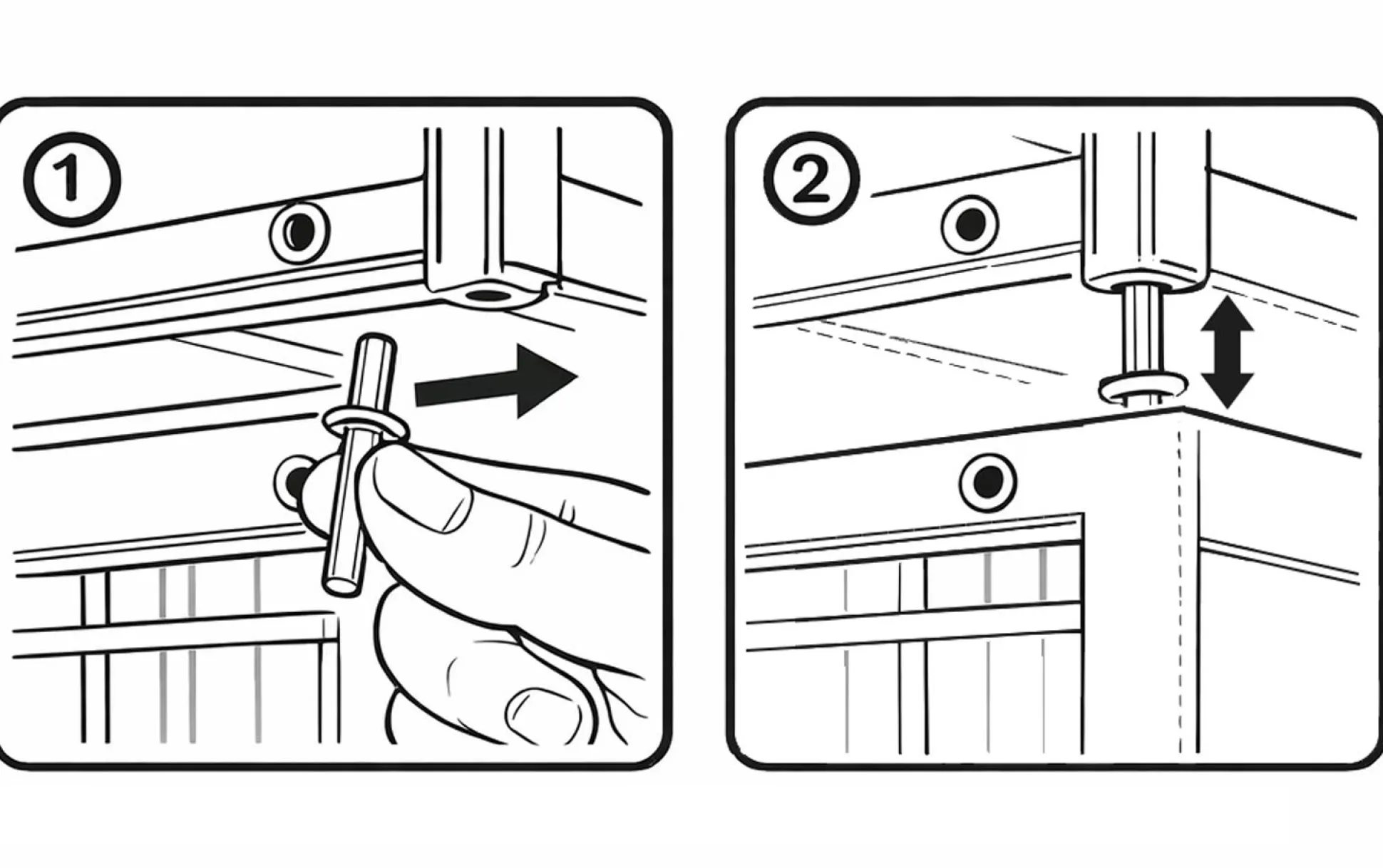 1

2